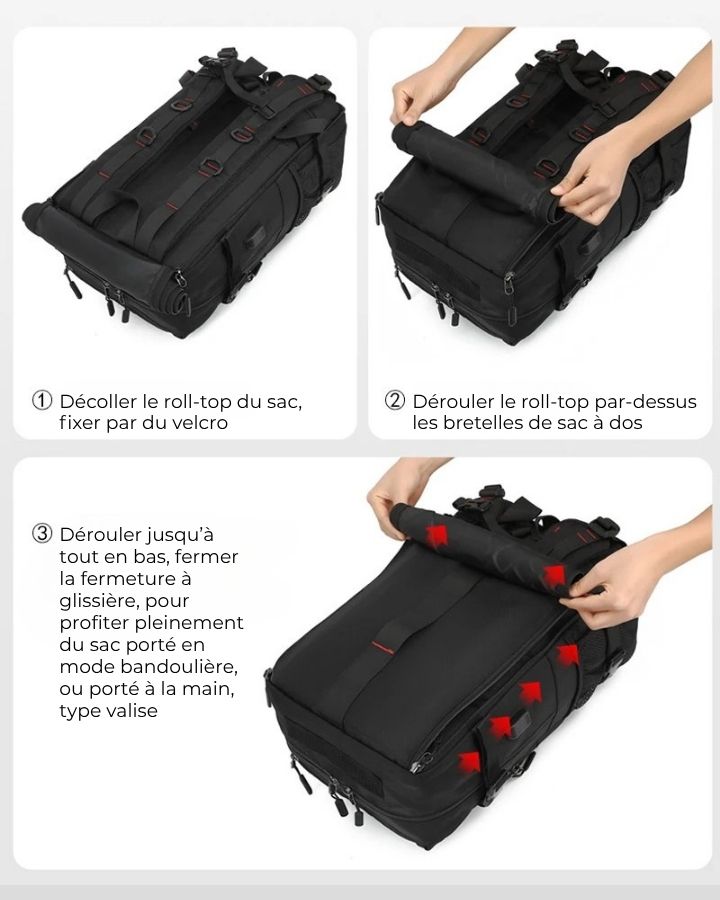 ① Décoller le roll-top du sac, fixer par du velcro

② Dérouler le roll-top par-dessus les bretelles de sac à dos

③ Dérouler jusqu'à tout en bas, fermer la fermeture à glissière, pour profiter pleinement du sac porté en mode bandoulière, ou porté à la main, type valise